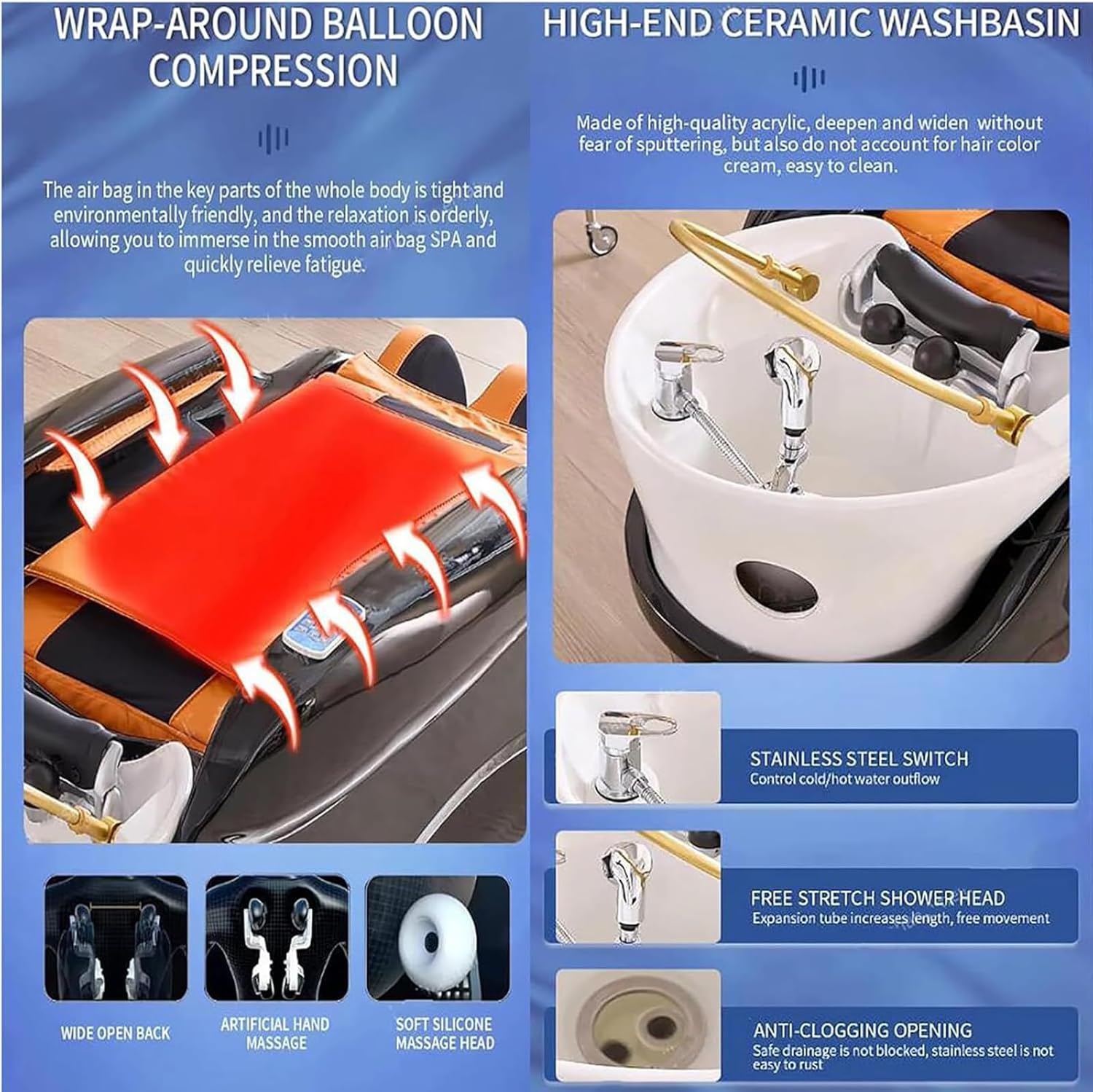 WRAP-AROUND BALLOON COMPRESSION

The air bag in the key parts of the whole body is tight and environmentally friendly, and the relaxation is orderly, allowing you to immerse in the smooth air bag SPA and quickly relieve fatigue.

WIDE OPEN BACK

ARTIFICIAL HAND MASSAGE

SOFT SILICONE MASSAGE HEAD

HIGH-END CERAMIC WASHBASIN

Made of high-quality acrylic, deepen and widen without fear of sputtering, but also do not account for hair color cream, easy to clean.

STAINLESS STEEL SWITCH
Control cold/hot water outflow

FREE STRETCH SHOWER HEAD
Expansion tube increases length, free movement

ANTI-CLOGGING OPENING
Safe drainage is not blocked, stainless steel is not easy to rust